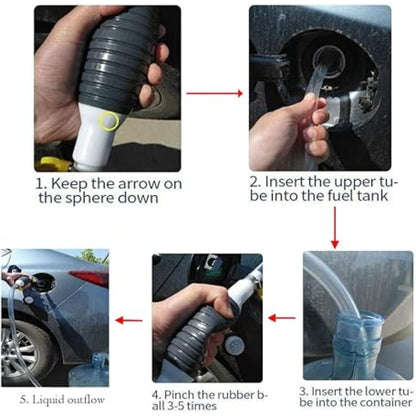 1. Keep the arrow on the sphere down

2. Insert the upper tube into the fuel tank

3. Insert the lower tube into the container

4. Pinch the rubber ball 3-5 times

5. Liquid outflow