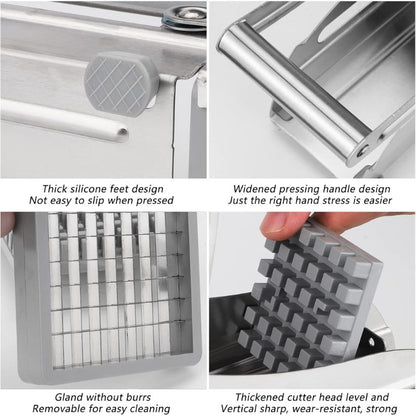 Thick silicone feet design
Not easy to slip when pressed

Widened pressing handle design
Just the right hand stress is easier

Gland without burrs
Removable for easy cleaning

Thickened cutter head level and
Vertical sharp, wear-resistant, strong