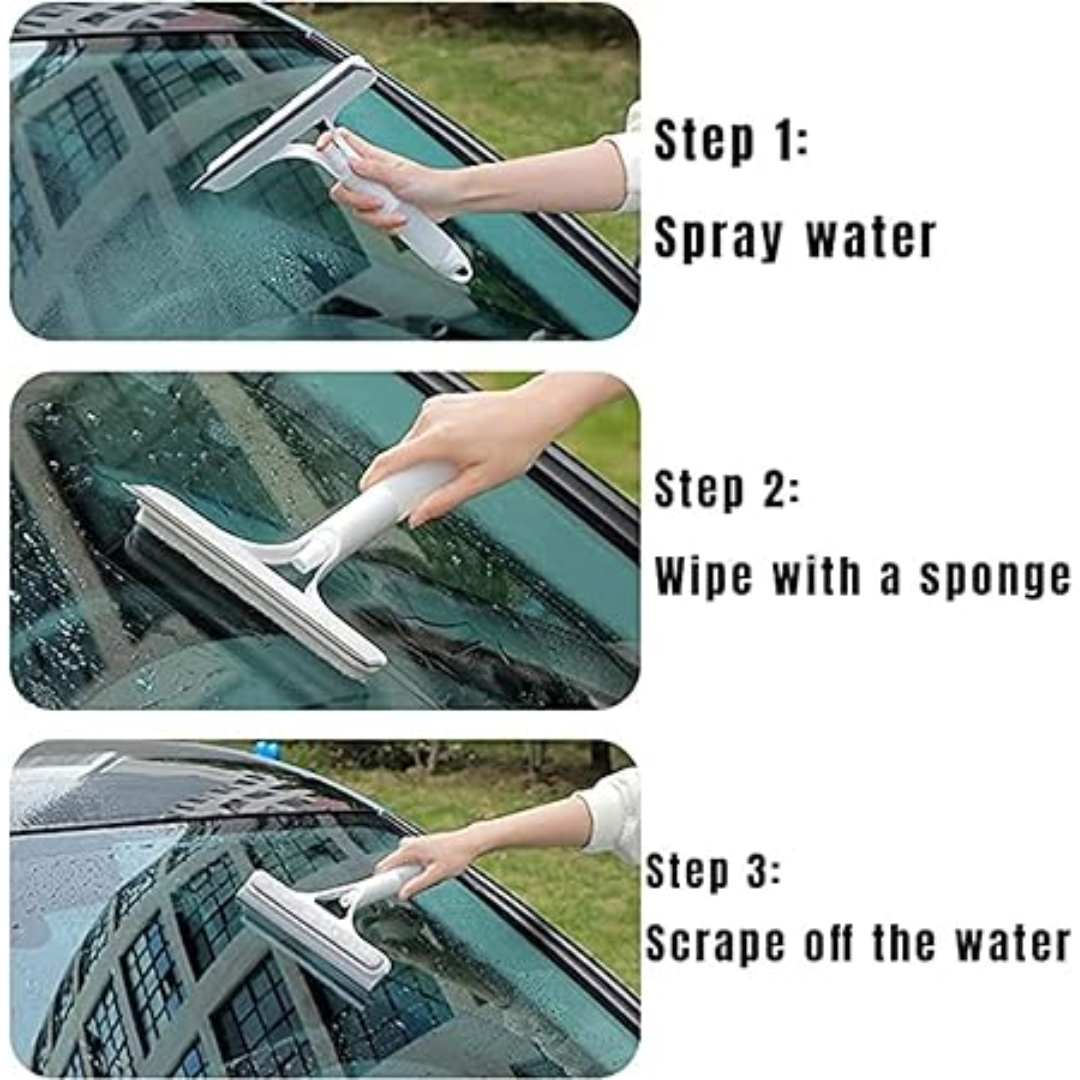 Step 1:
Spray water

Step 2:
Wipe with a sponge

Step 3:
Scrape off the water