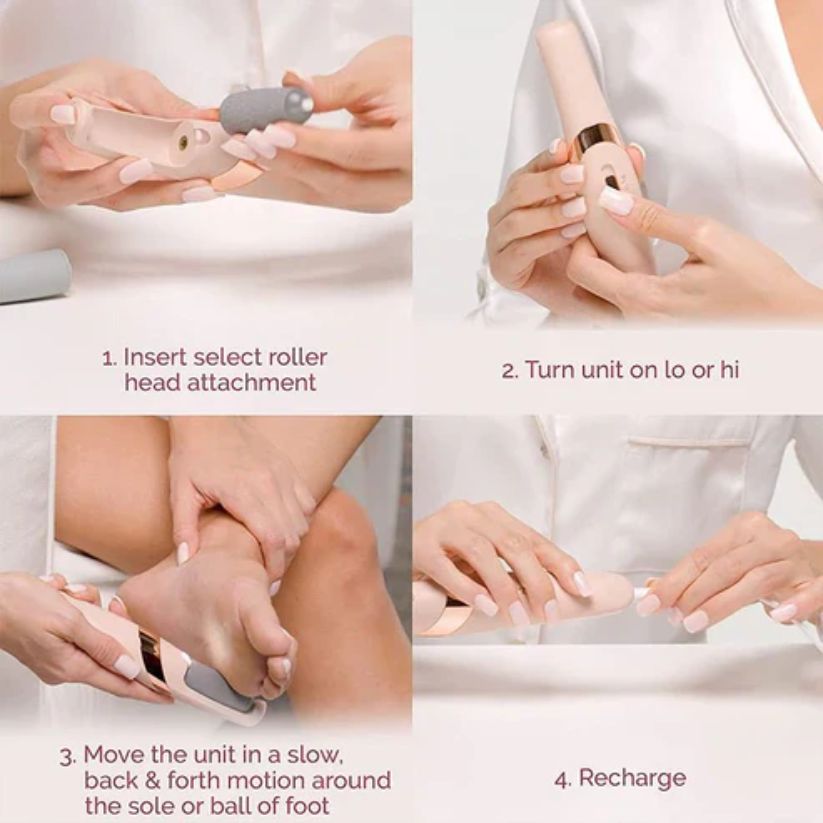 1. Insert select roller head attachment

2. Turn unit on lo or hi

3. Move the unit in a slow, back & forth motion around the sole or ball of foot

4. Recharge