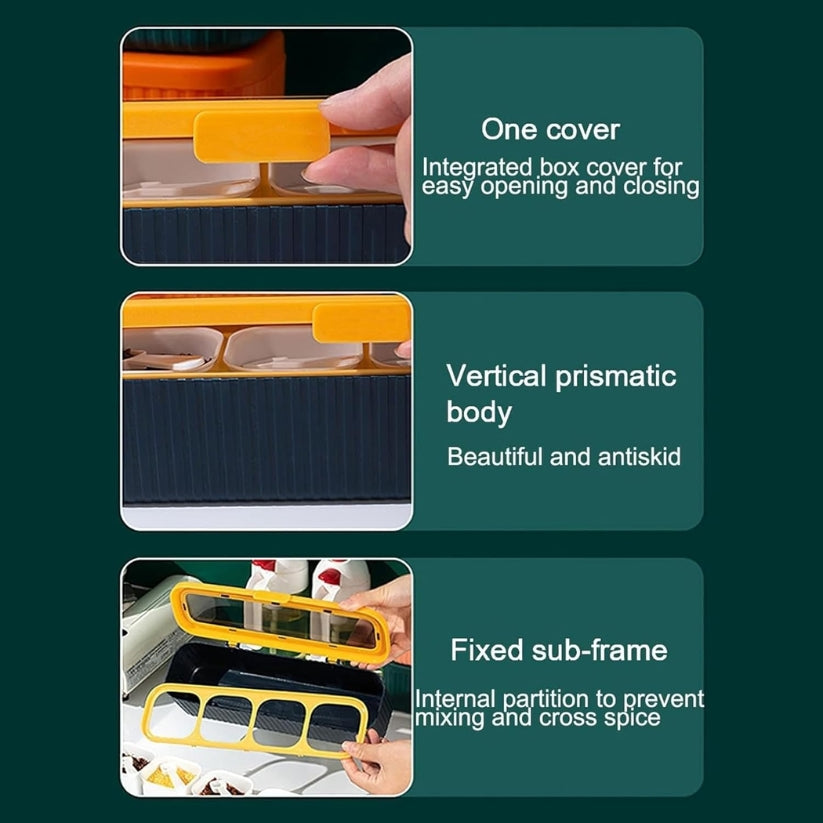 One cover

Integrated box cover for easy opening and closing

Vertical prismatic body

Beautiful and antiskid

Fixed sub-frame

Internal partition to prevent mixing and cross spice