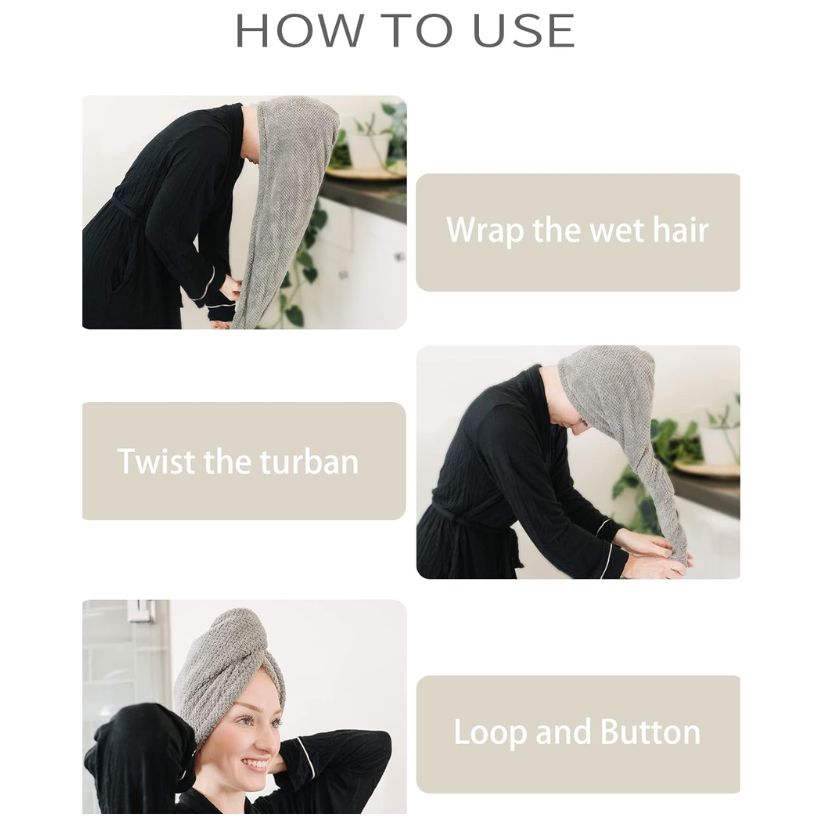 HOW TO USE

Wrap the wet hair

Twist the turban

Loop and Button