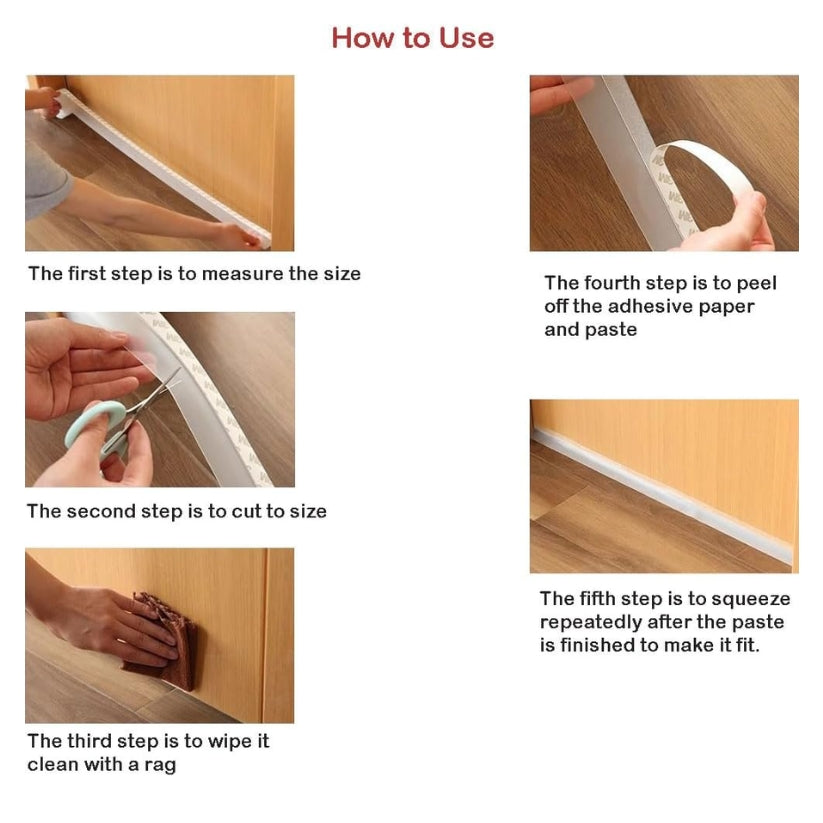 How to Use

The first step is to measure the size

The second step is to cut to size

The third step is to wipe it clean with a rag

The fourth step is to peel off the adhesive paper and paste

The fifth step is to squeeze repeatedly after the paste is finished to make it fit.