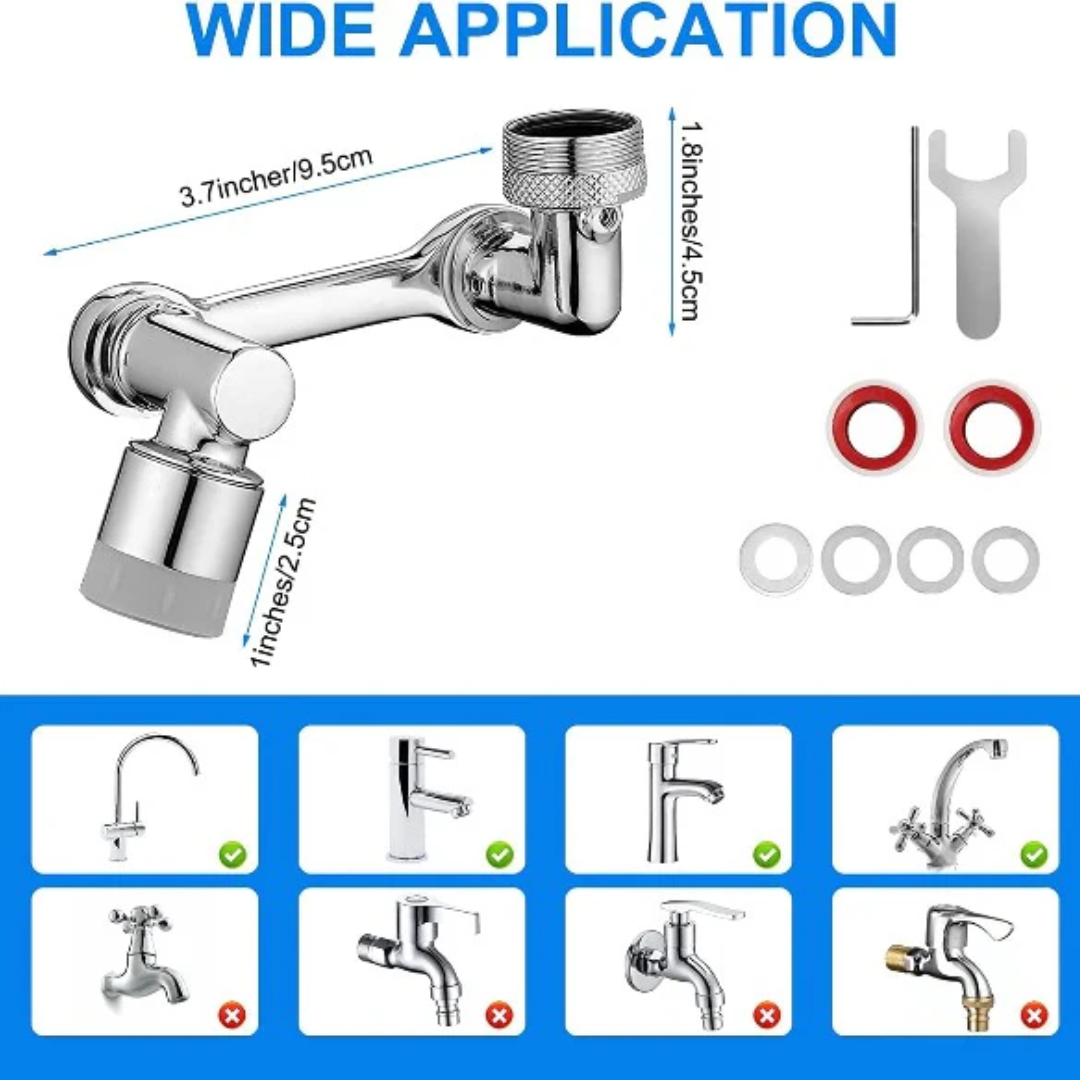 WIDE APPLICATION

3.7incher/9.5cm

1.8inches/4.5cm

1inches/2.5cm