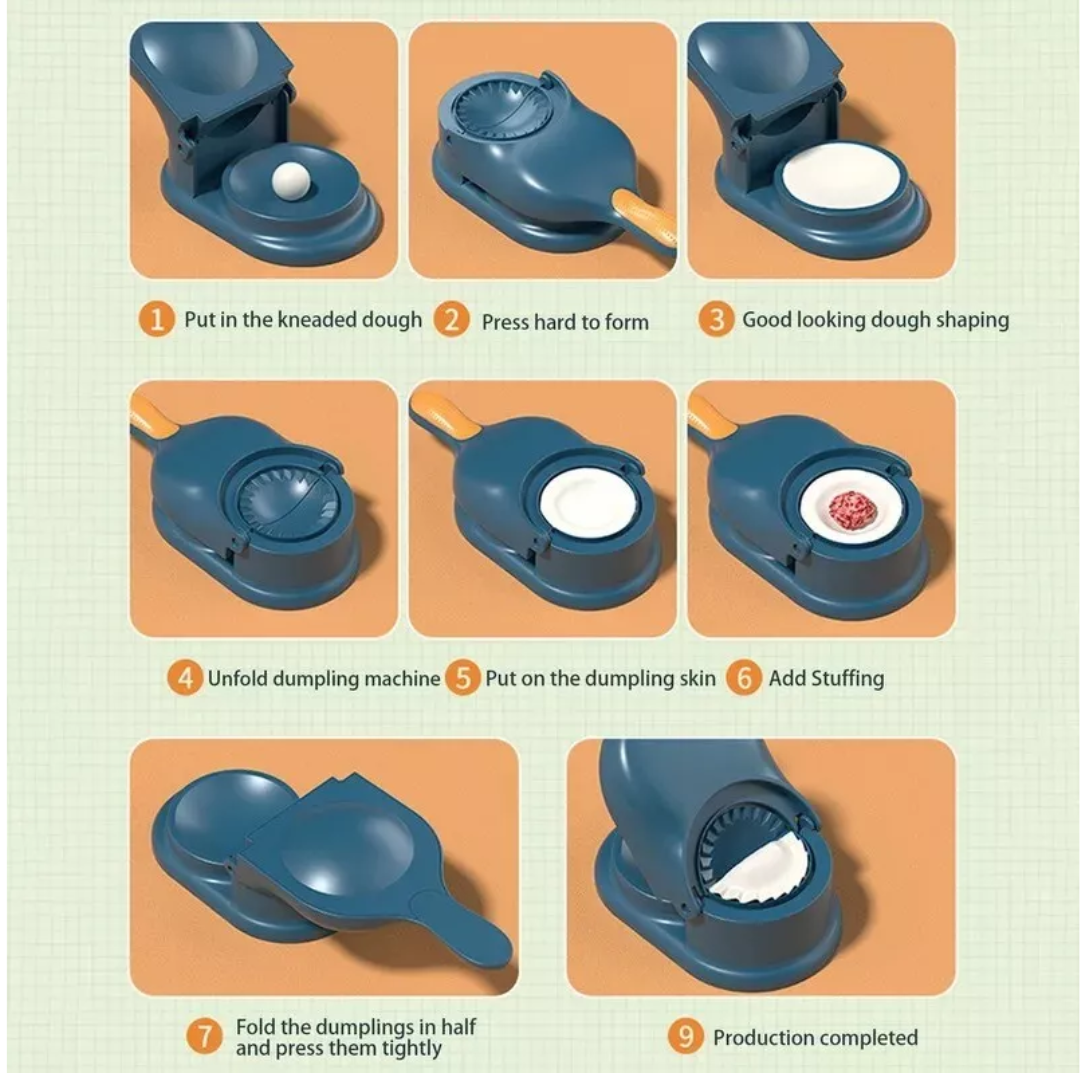 1 Put in the kneaded dough
2 Press hard to form
3 Good looking dough shaping

4 Unfold dumpling machine
5 Put on the dumpling skin
6 Add Stuffing

7 Fold the dumplings in half and press them tightly
9 Production completed